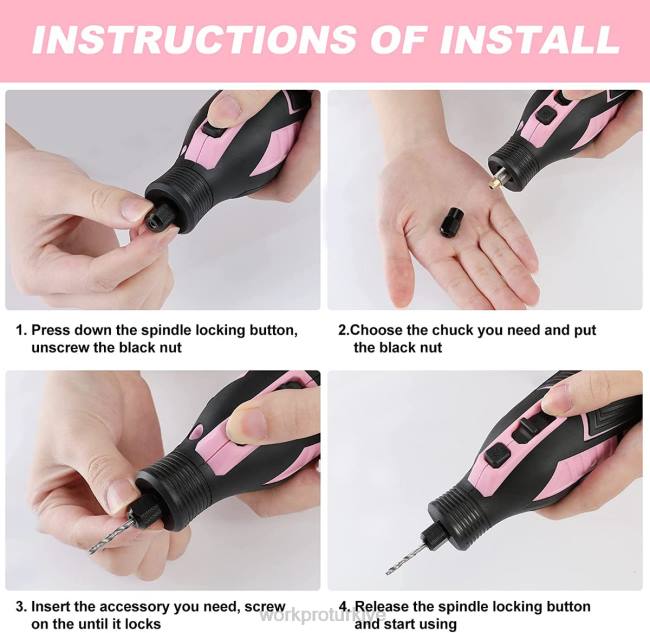 INSTRUCTIONS OF INSTALL

1. Press down the spindle locking button, unscrew the black nut

2.Choose the chuck you need and put the black nut

3. Insert the accessory you need, screw on the until it locks

4. Release the spindle locking button and start using

workproturkiye