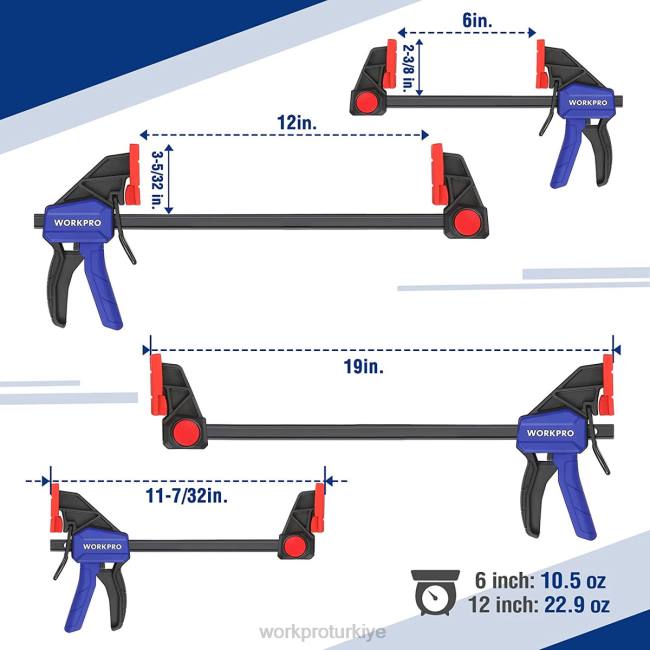 6in.

2-3/8 in.

WORKPRO

12in.

3-5/32 in.

WORKPRO

19in.

WORKPRO

11-7/32in.

WORKPRO

6 inch: 10.5 oz
12 inch: 22.9 oz

workproturkiye