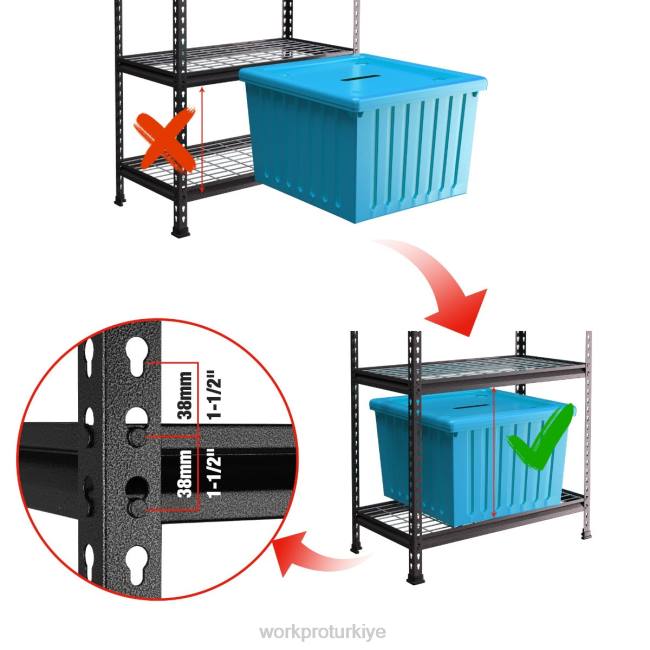 38mm
1-1/2"
38mm
1-1/2"
workproturkiye