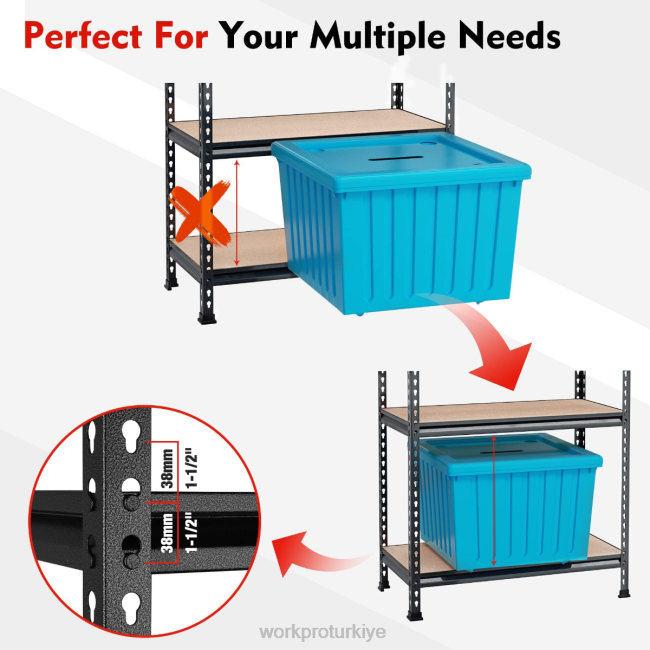 Perfect For Your Multiple Needs

38mm
1-1/2"
38mm
1-1/2"

workproturkiye